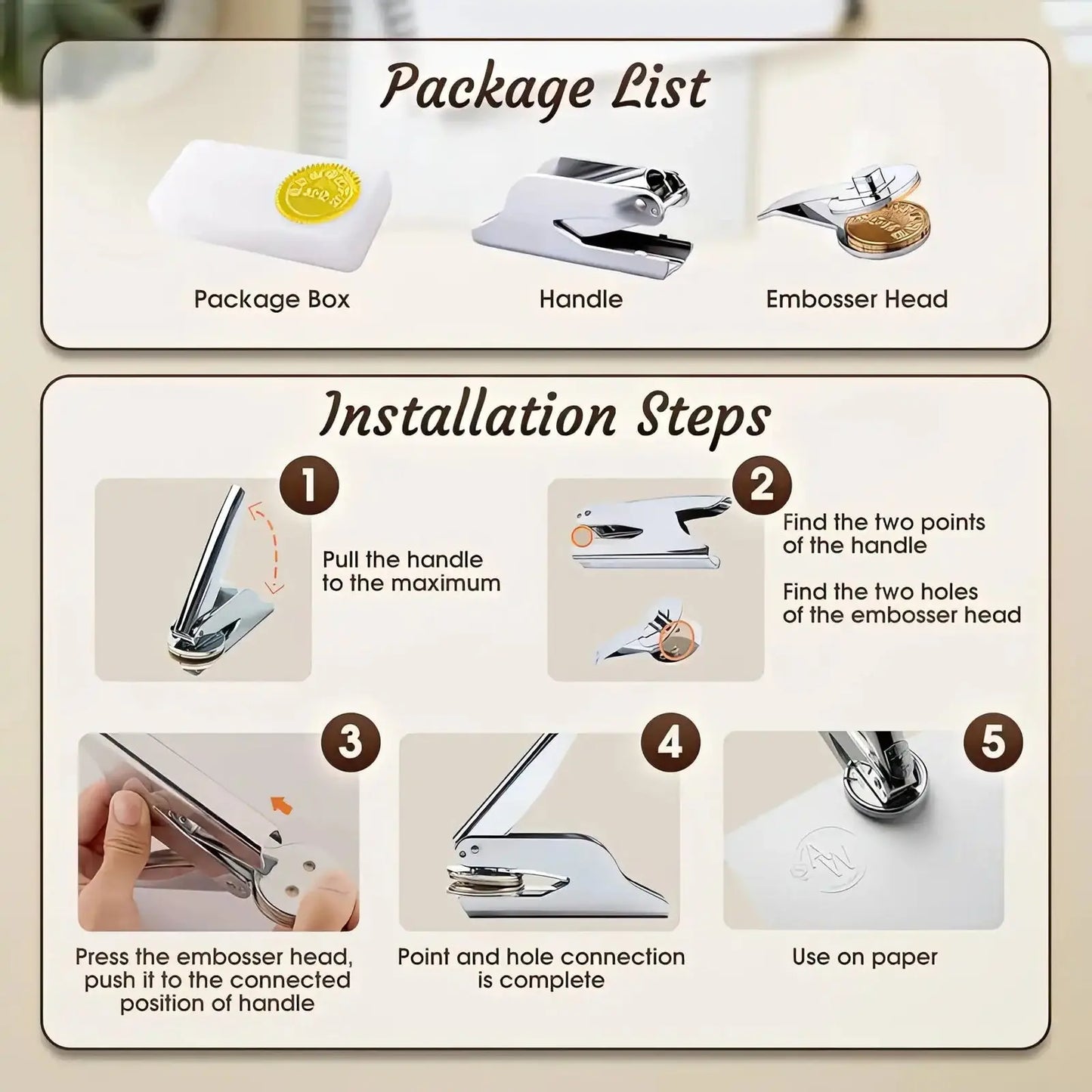 Package List

Package Box

Handle

Embosser Head

Installation Steps

1

Pull the handle to the maximum

2

Find the two points of the handle

Find the two holes of the embosser head

3

Press the embosser head, push it to the connected position of handle

4

Point and hole connection is complete

5

Use on paper